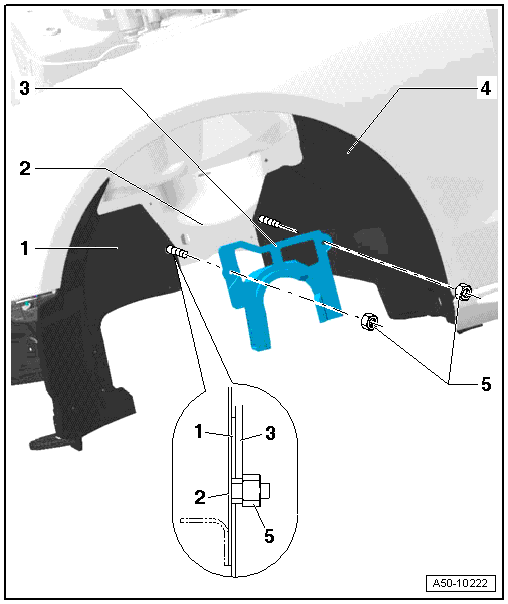 3
4
2
1
5
1
3
2
5
A50-10222